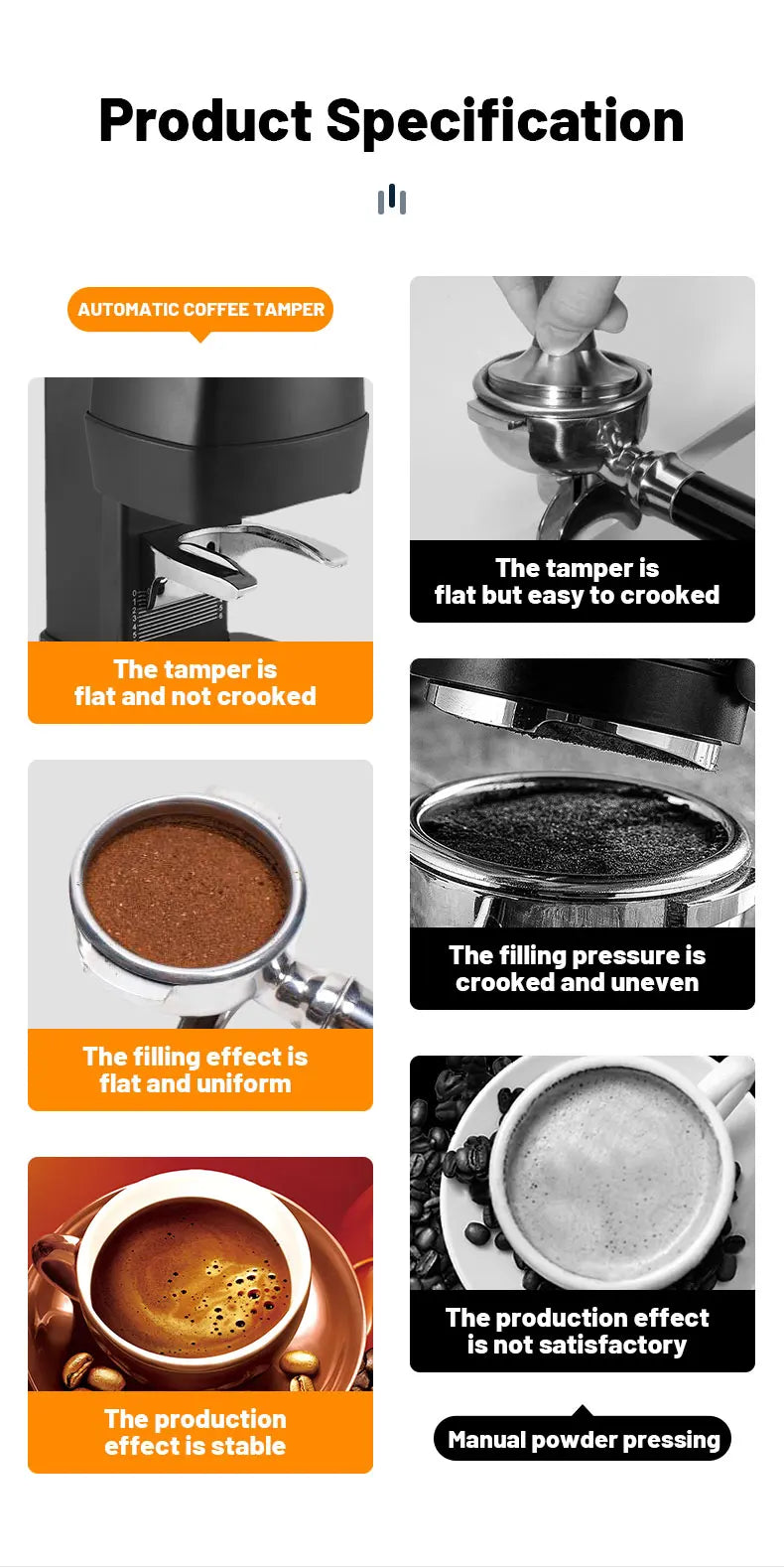 Product Specification

AUTOMATIC COFFEE TAMPER

0 1 2 3 4 5

The tamper is flat and not crooked

The filling effect is flat and uniform

The production effect is stable

The tamper is flat but easy to crooked

The filling pressure is crooked and uneven

The production effect is not satisfactory

Manual powder pressing