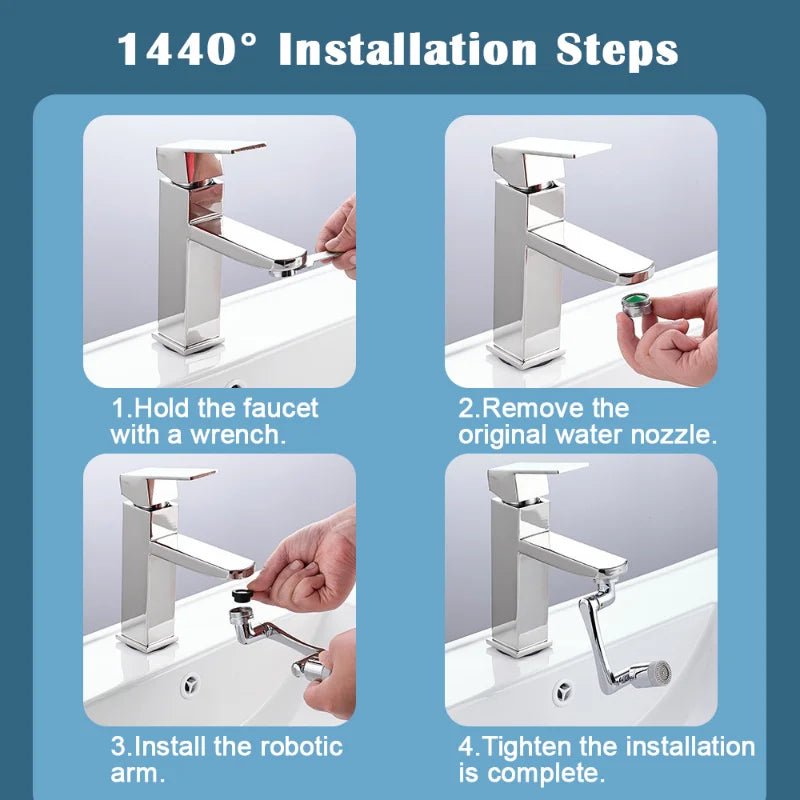 1440° Installation Steps

1.Hold the faucet with a wrench.

2.Remove the original water nozzle.

3.Install the robotic arm.

4.Tighten the installation is complete.